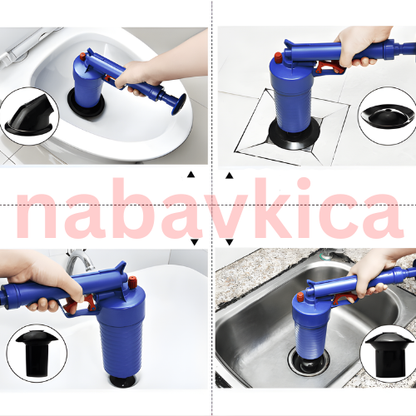 nabavkica