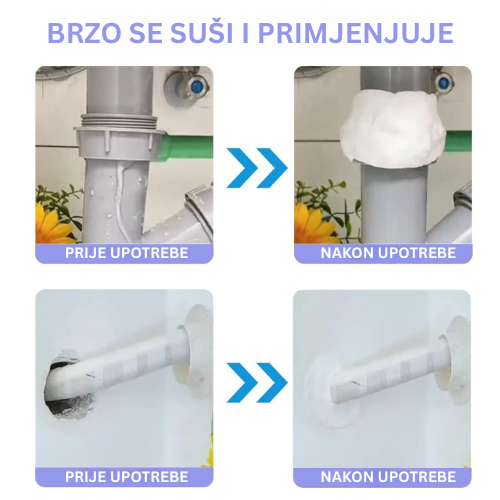 BRZO SE SUŠI I PRIMJENJUJE

PRIJE UPOTREBE

NAKON UPOTREBE

PRIJE UPOTREBE

NAKON UPOTREBE