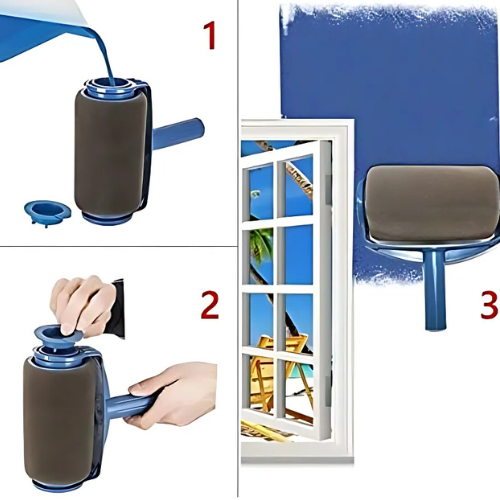 1

2

3